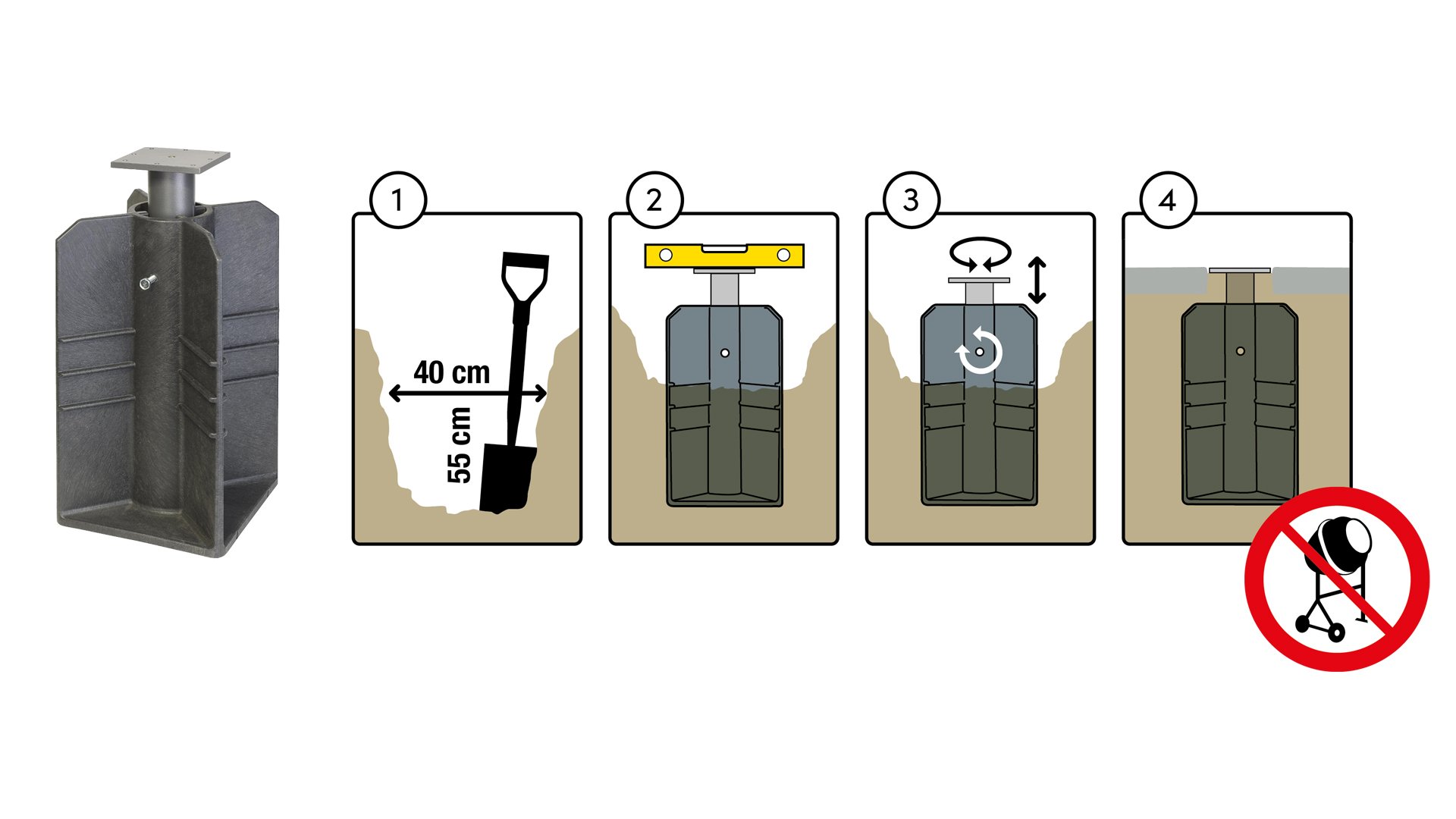 1

40 cm

55 cm

2

3

4